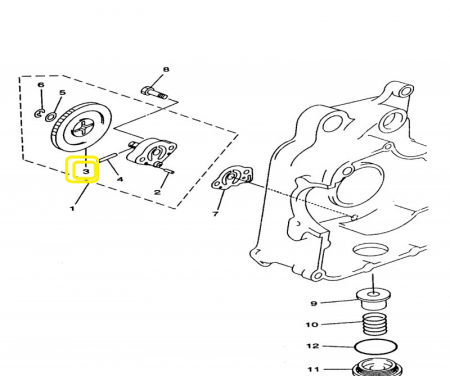 8
6
5
3
4
2
1
7
9
10
12
11