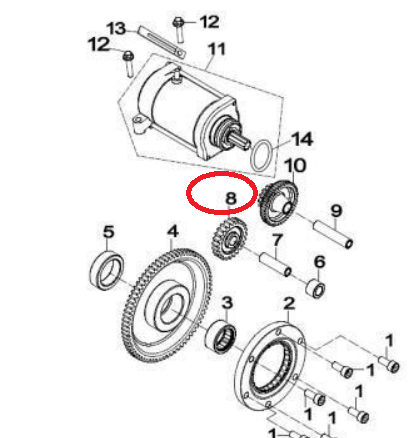 13
12
12
11
14
10
8
9
5
4
7
6
3
2
1
1
1
1
1
1