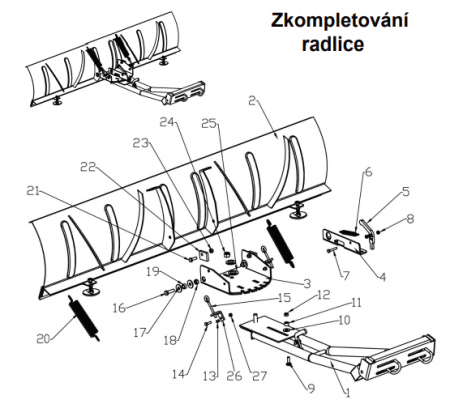 Zkompletování radlice

2
24
25
23
22
21
6
5
8
7
4
3
19
16
17
18
15
12
11
10
20
14
13
26
27
9
1