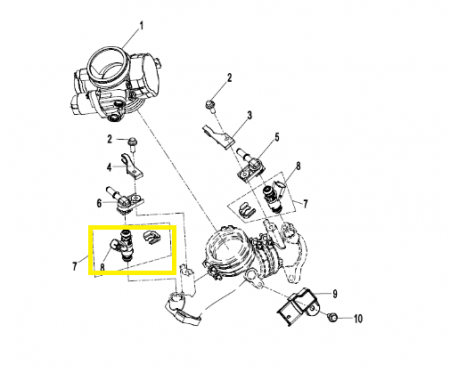 1
2
3
2
5
4
8
6
7
7
8
9
10