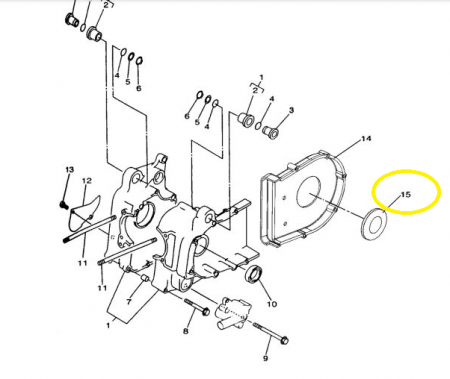 2
4
5
6
1
2
4
3
6
5
4
14
15
13
12
11
11
7
1
8
10
9