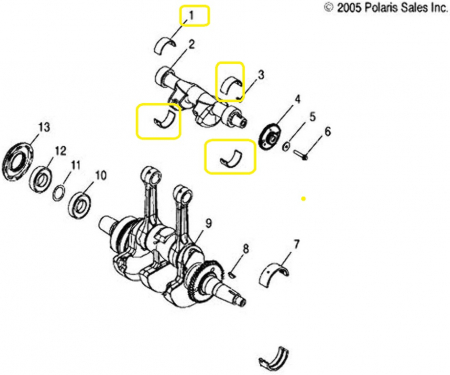 © 2005 Polaris Sales Inc.

1
2
3
4
5
6
13
12
11
10
9
8
7