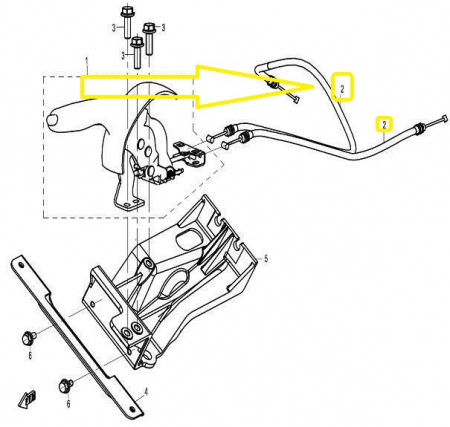 3
3
3
1
2
2
5
6
6
4