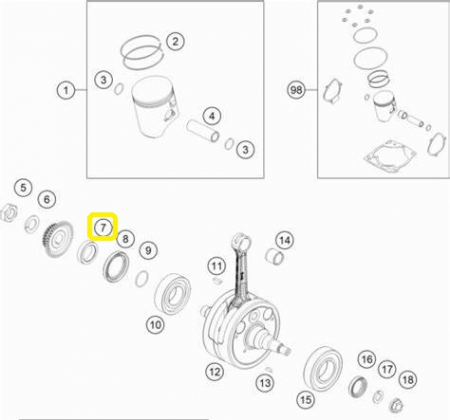 2
3
1
4
3
98
5
6
7
8
9
14
11
10
12
13
16
17
18
15