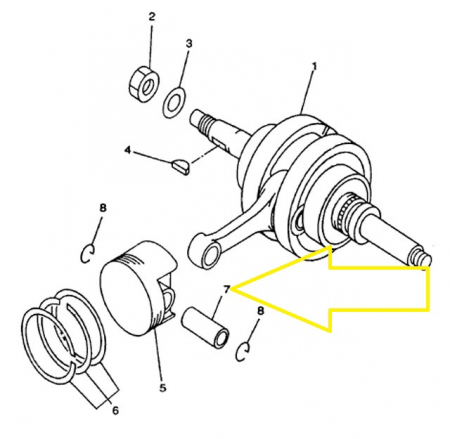 2
3
1
4
8
7
8
5
6