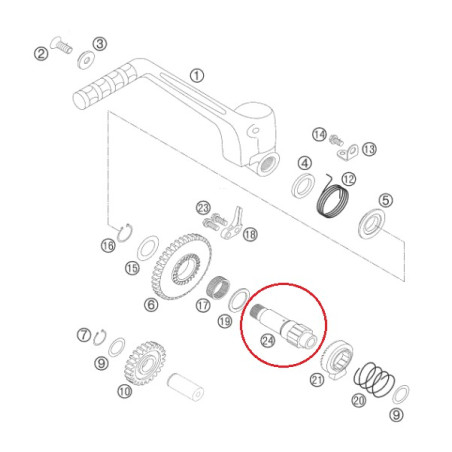 2
3
1
14
13
4
12
5
23
18
16
15
6
17
19
24
7
9
10
21
20
9