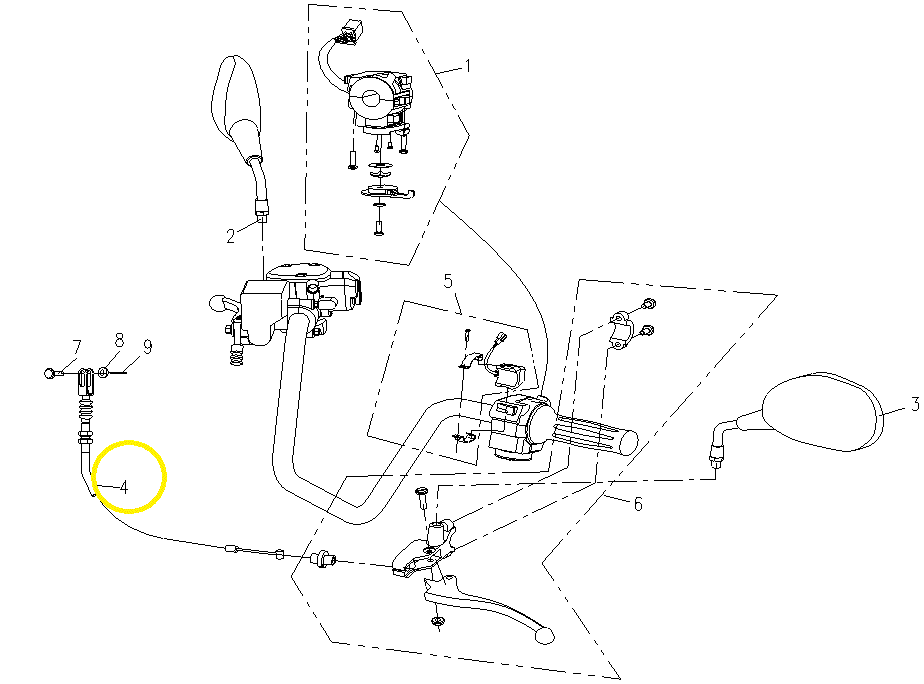 1
2
5
7
8
9
3
4
6