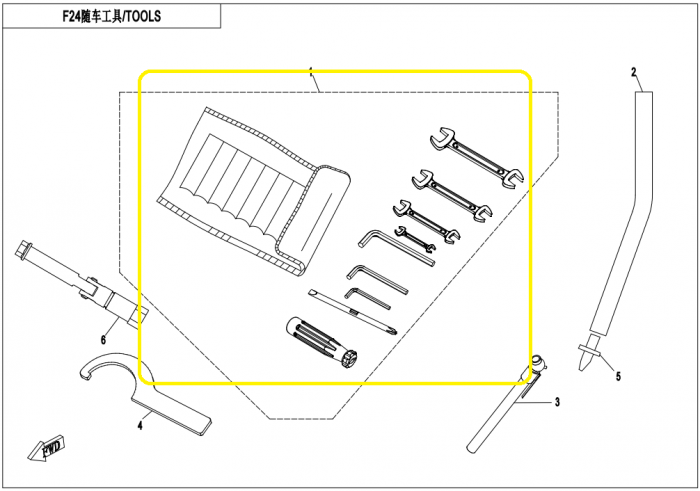 F24随车工具/TOOLS

1

2

6

5

3

4

FWD