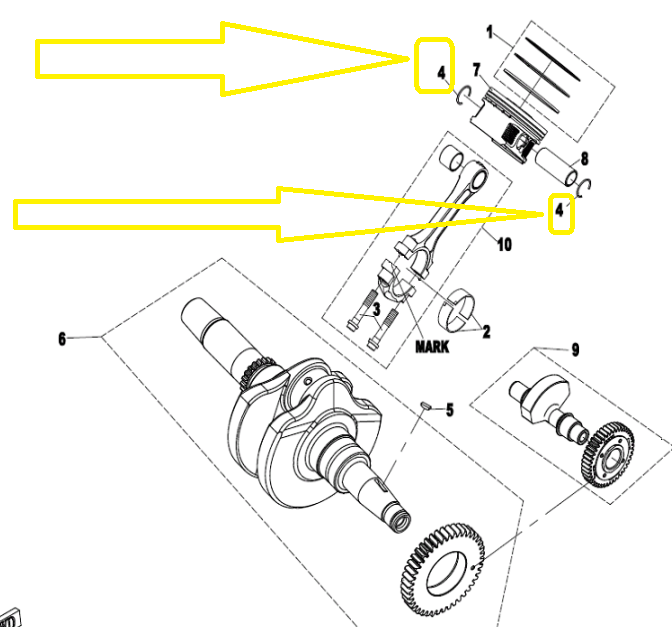 1
4
7
8
4
10
3
2
MARK
6
9
5