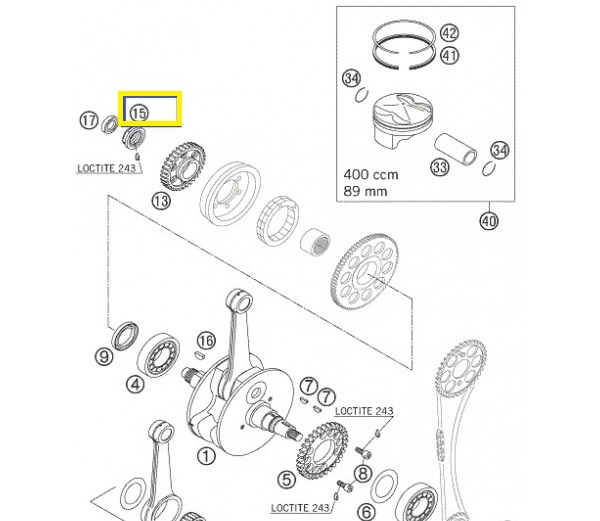 42
41
34
34
33
400 ccm
89 mm
40
17
15
LOCTITE 243
13
9
4
16
7
7
LOCTITE 243
1
5
8
LOCTITE 243
6