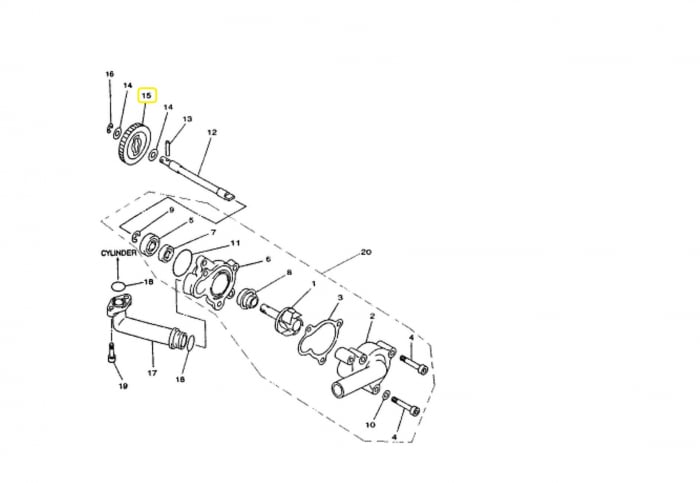 16
14
15
14
13
12
9
5
7
11
CYLINDER
6
20
18
8
1
3
2
4
17
18
19
10
4