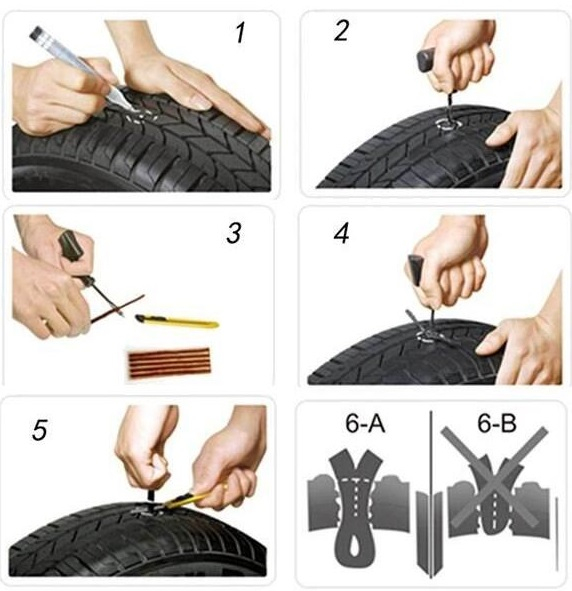 1

2

3

4

5

6-A

6-B