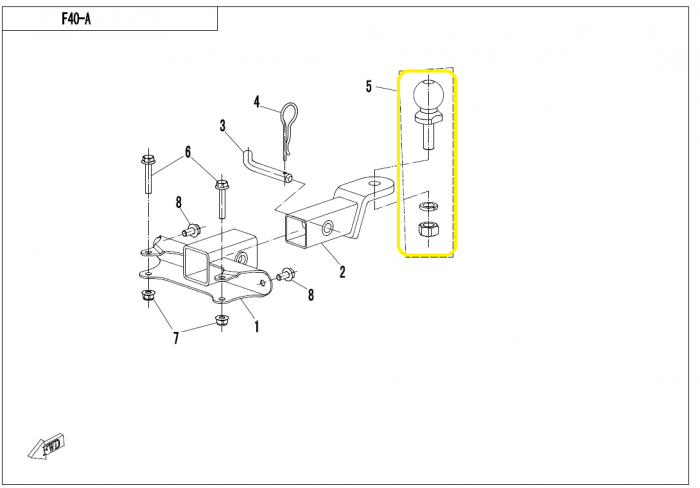 F40-A

5
4
3
6
8
2
8
7
1
FWD