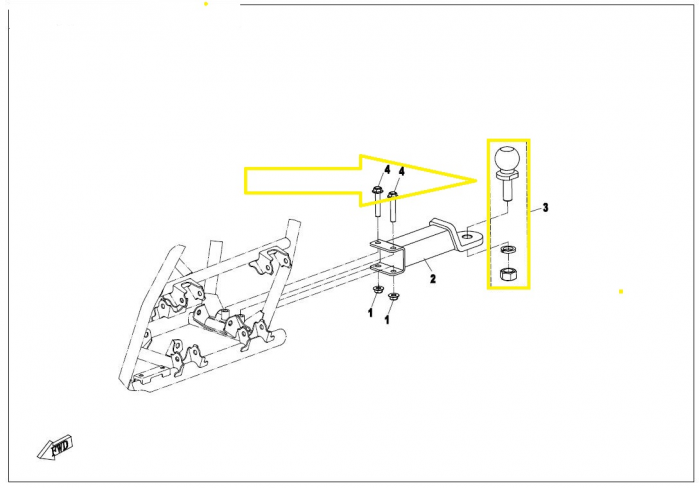 4
4
3
2
1
1
FWD