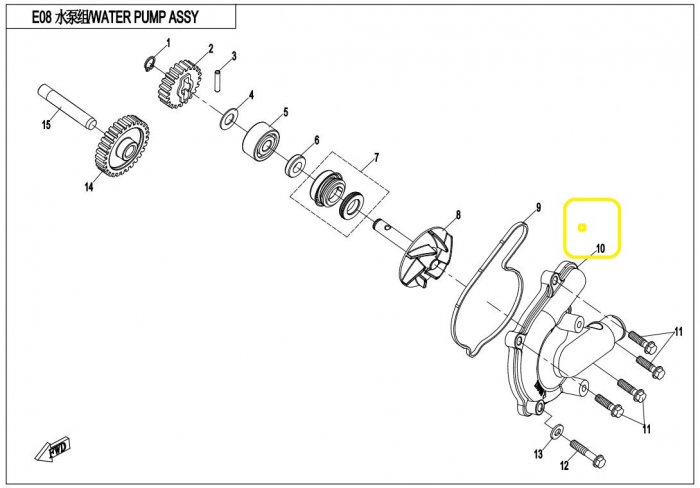 E08 水泵组/WATER PUMP ASSY

1
2
3
4
5
6
7
8
9
10
11
11
12
13
14
15
FWD