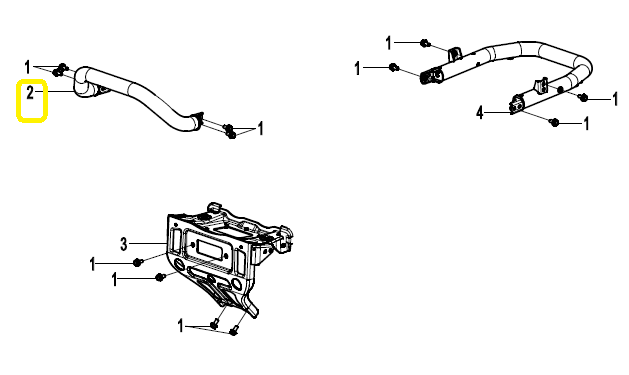 1
2
1

1
1
1
4
1

3
1
1
1