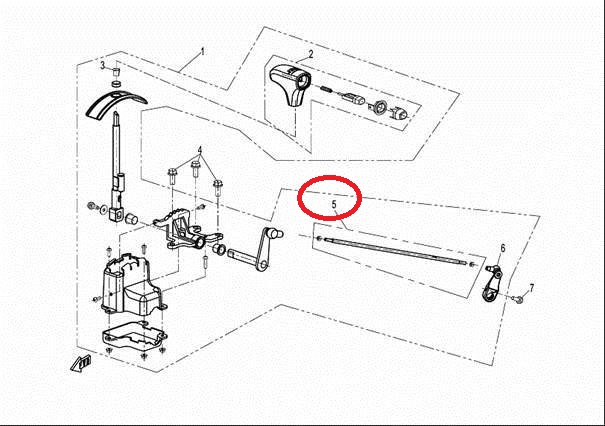 1
2
3
4
5
6
7