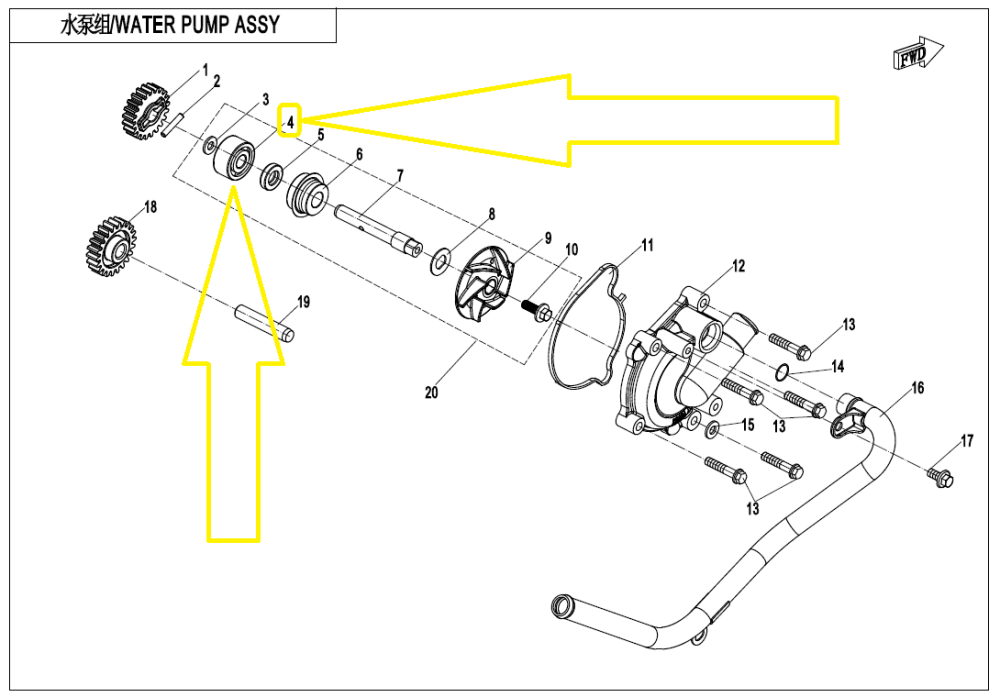 水泵组/WATER PUMP ASSY

FWD

1
2
3
4
5
6
7
8
9
10
11
12
13
14
13
15
16
17
13
18
19
20