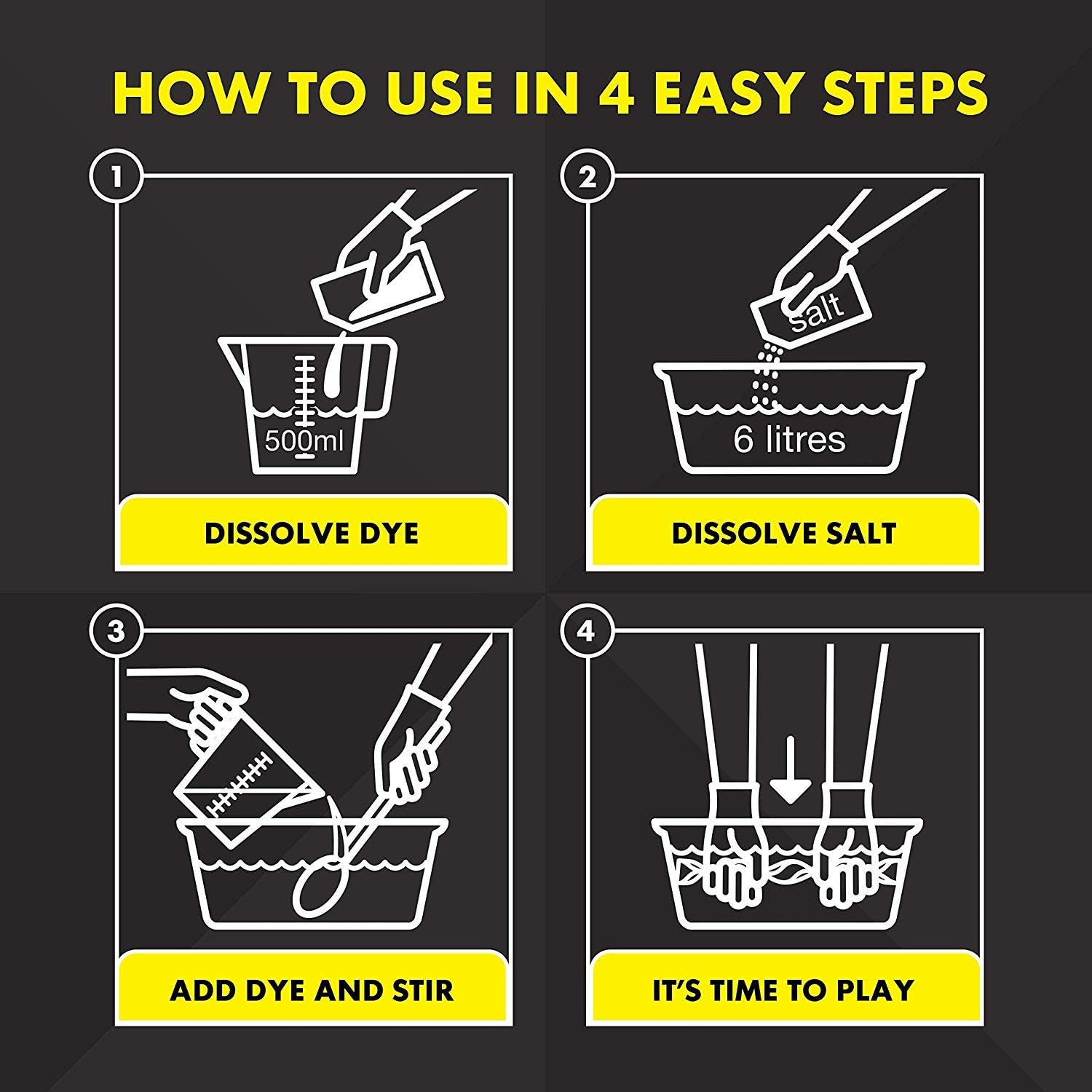 HOW TO USE IN 4 EASY STEPS

1

500ml

DISSOLVE DYE

2

salt

6 litres

DISSOLVE SALT

3

ADD DYE AND STIR

4

IT'S TIME TO PLAY