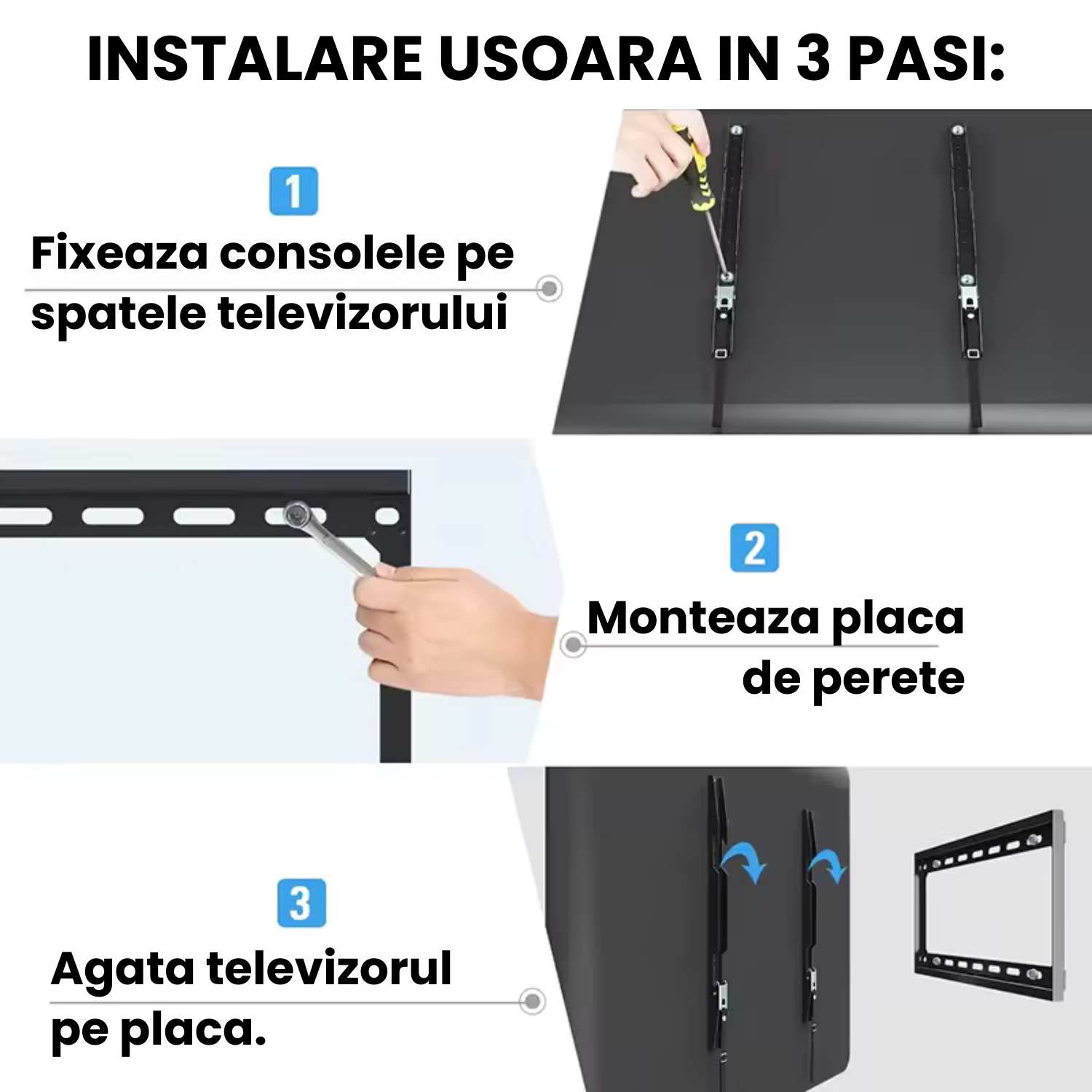 INSTALARE USOARA IN 3 PASI:

1

Fixeaza consolele pe spatele televizorului

2

Monteaza placa de perete

3

Agata televizorul pe placa.