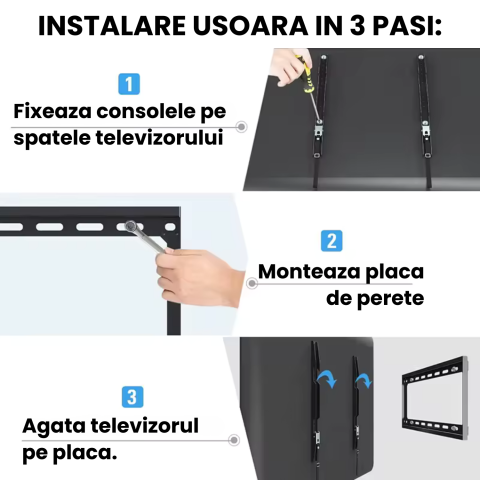 INSTALARE USOARA IN 3 PASI:

1

Fixeaza consolele pe spatele televizorului

2

Monteaza placa de perete

3

Agata televizorul pe placa.