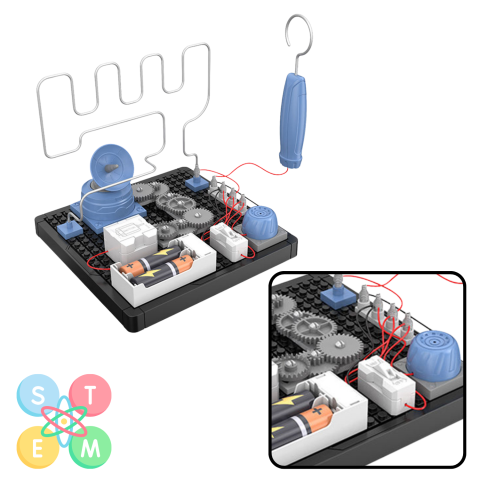 S T
E M