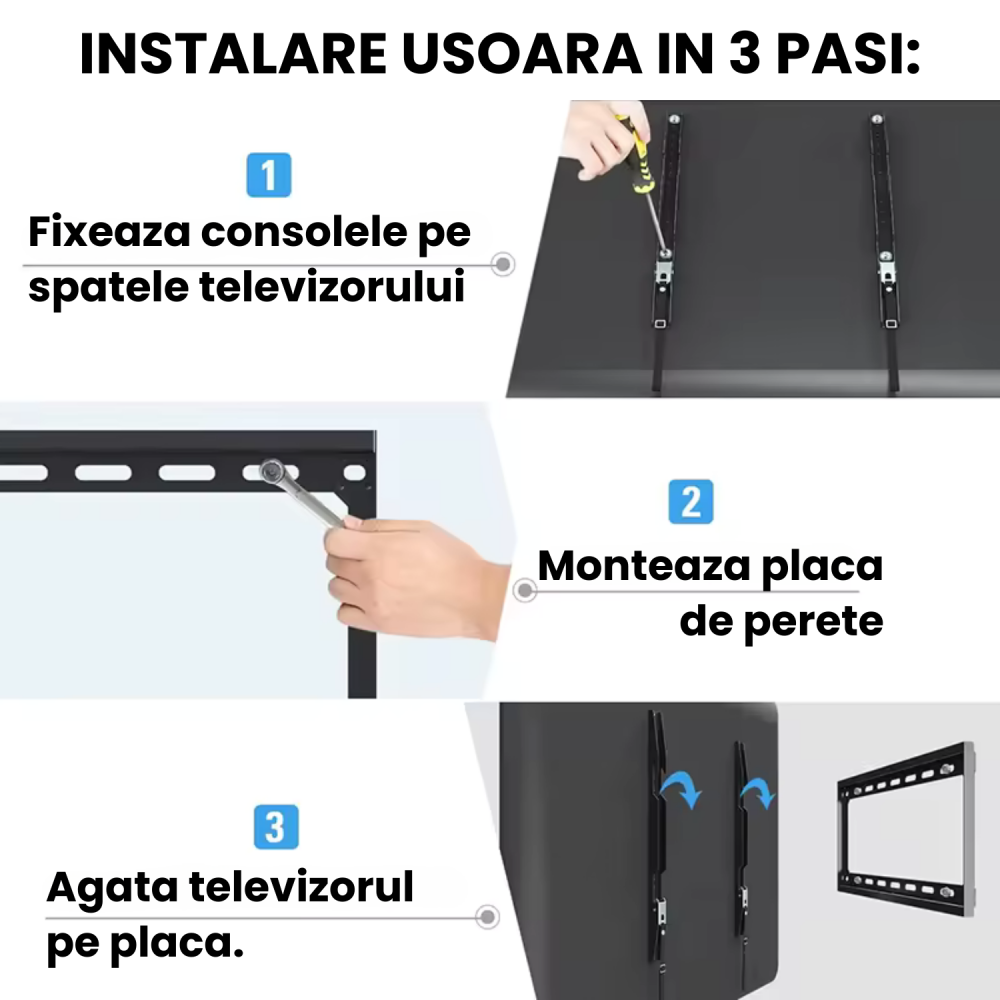 INSTALARE USOARA IN 3 PASI:

1

Fixeaza consolele pe spatele televizorului

2

Monteaza placa de perete

3

Agata televizorul pe placa.