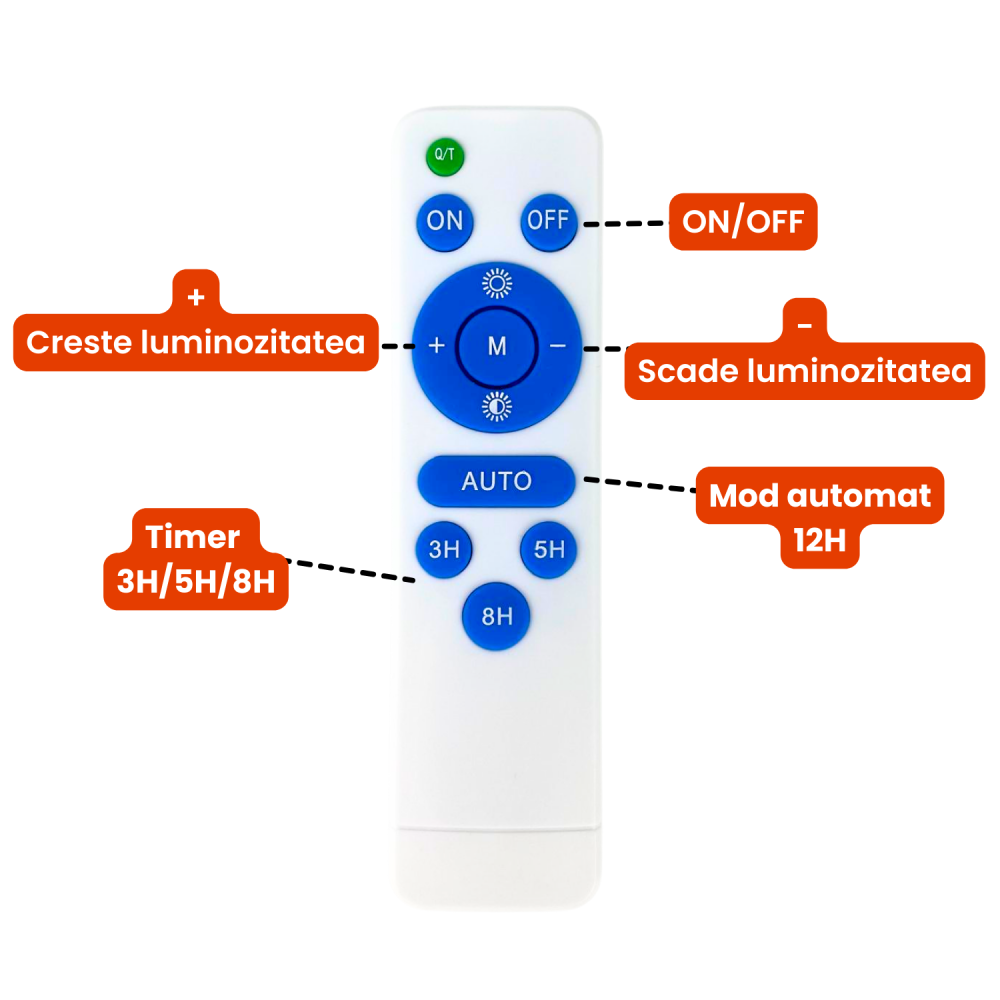 Q/T

ON
OFF

ON/OFF

+
Creste luminozitatea

+
M
−

-
Scade luminozitatea

AUTO

Mod automat
12H

Timer
3H/5H/8H

3H
5H
8H