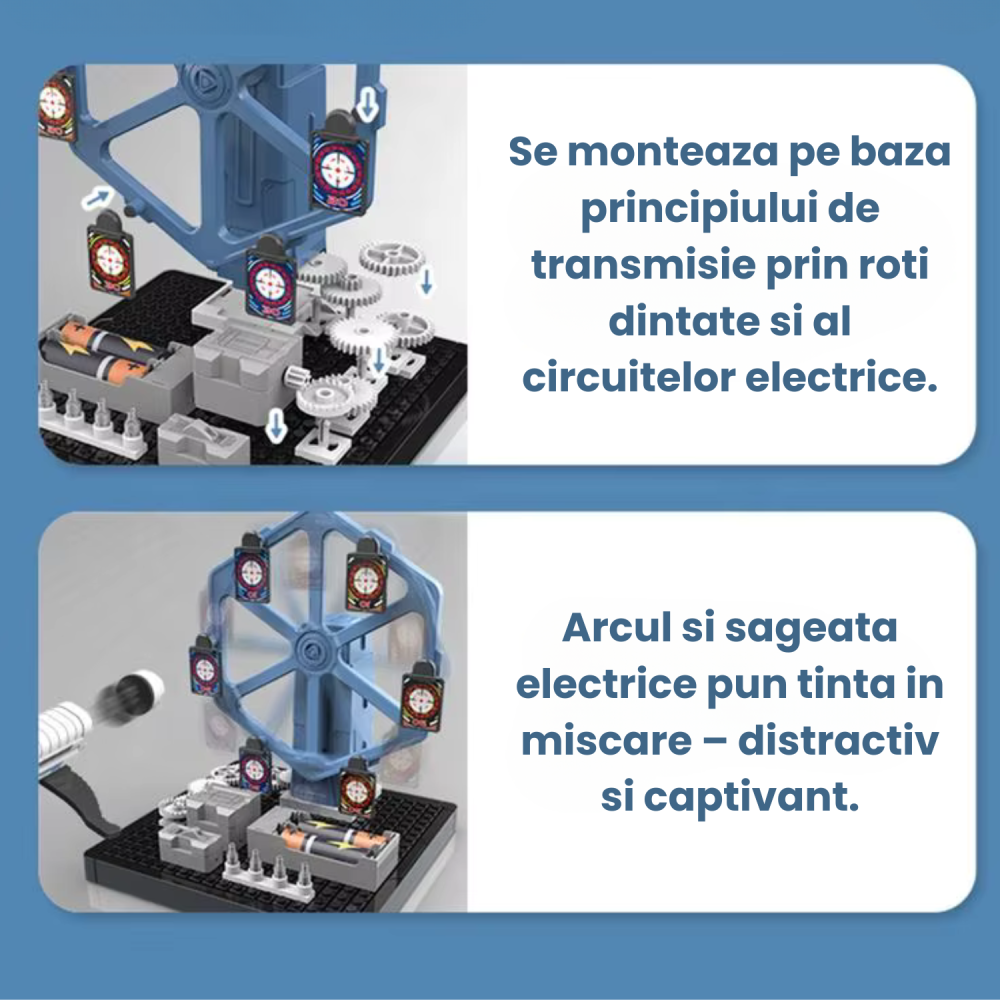 Se monteaza pe baza principiului de transmisie prin roti dintate si al circuitelor electrice.

Arcul si sageata electrice pun tinta in miscare – distractiv si captivant.