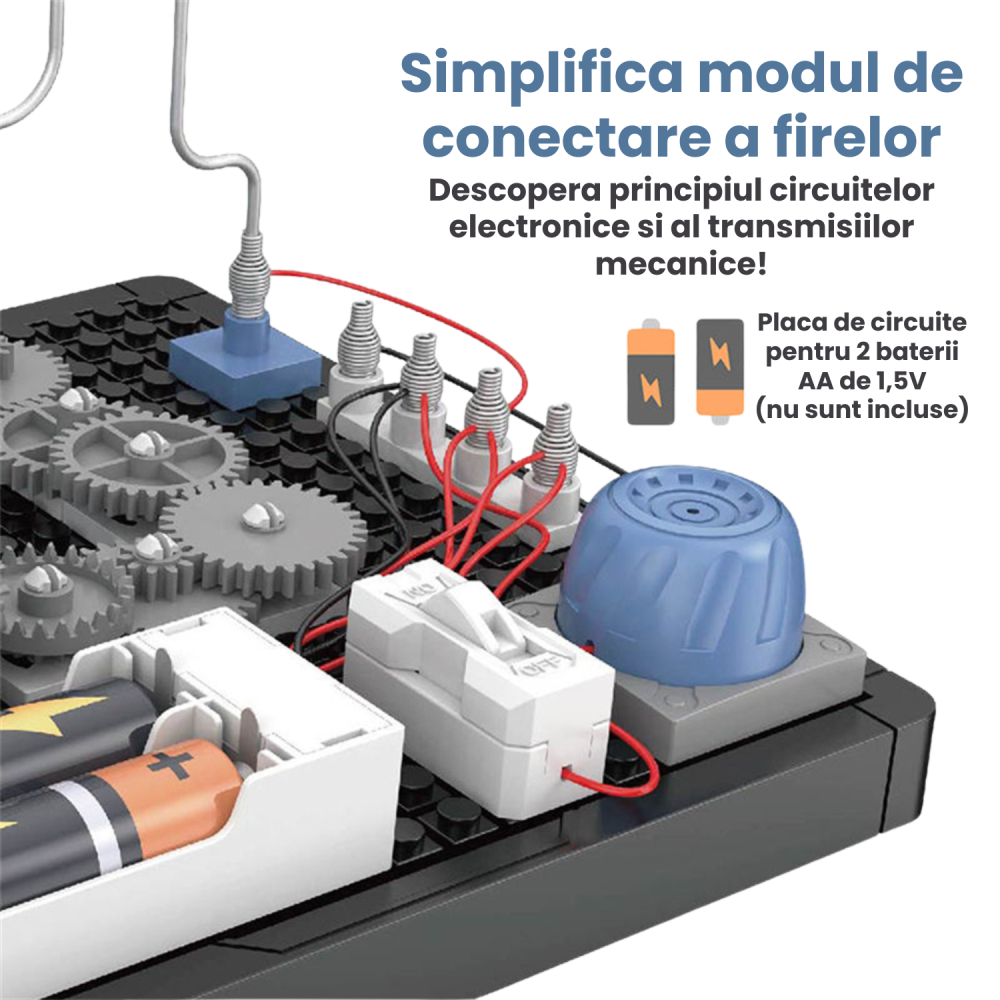 Simplifica modul de conectare a firelor

Descopera principiul circuitelor electronice si al transmisiilor mecanice!

Placa de circuite pentru 2 baterii AA de 1,5V (nu sunt incluse)

ON

OFF