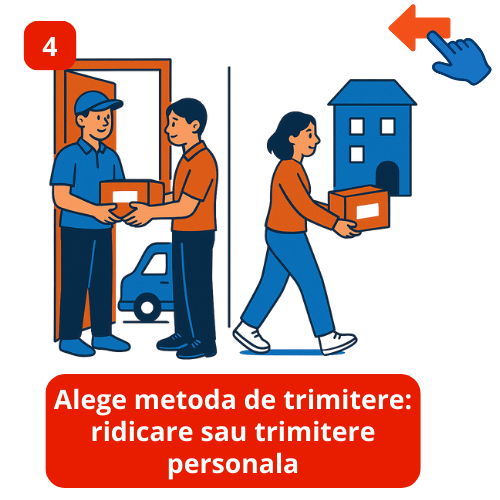 4

Alege metoda de trimitere: ridicare sau trimitere personala