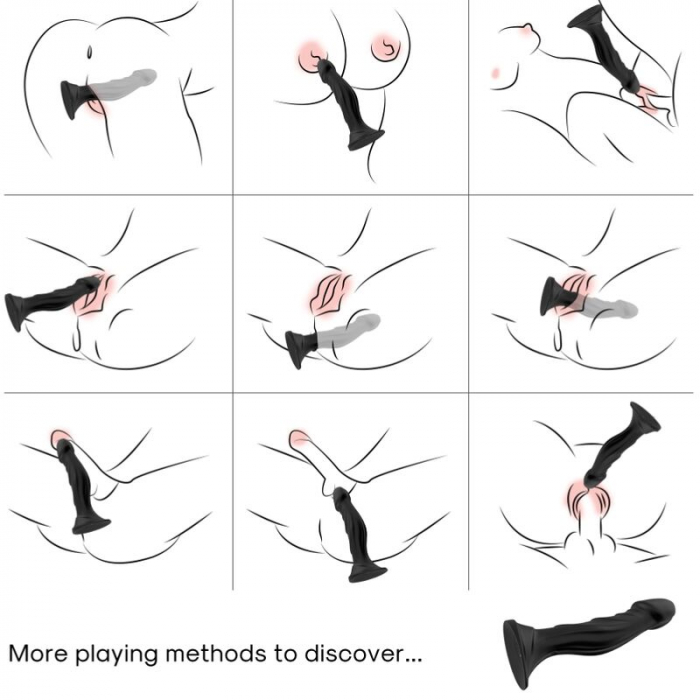 More playing methods to discover...