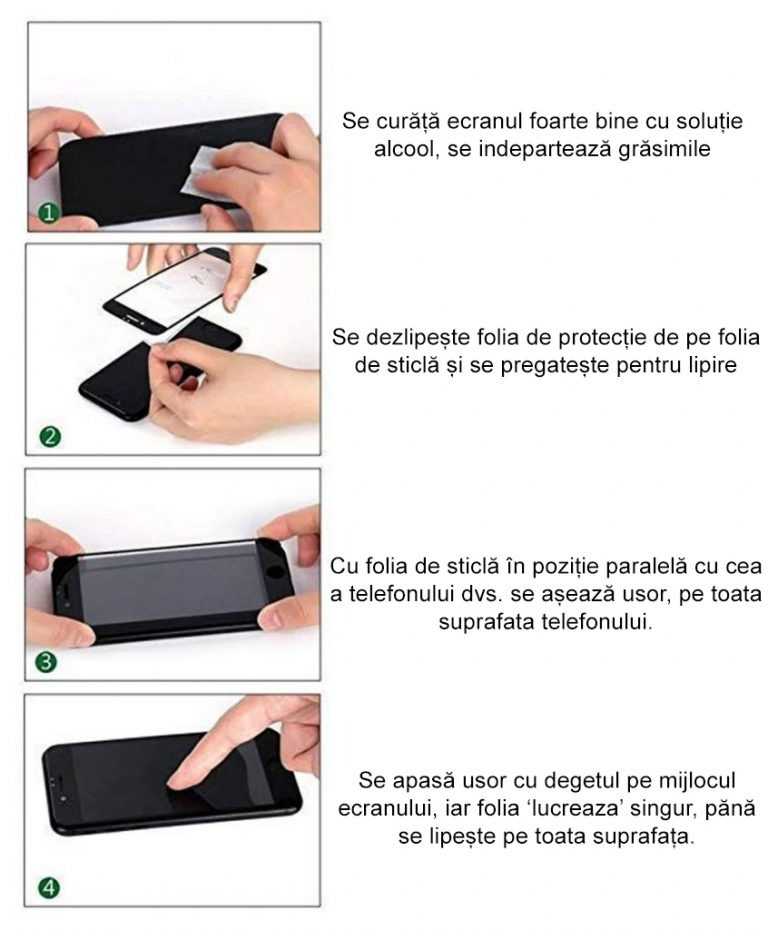 1

Se curăță ecranul foarte bine cu soluție alcool, se indepartează grăsimile

2

Se dezlipește folia de protecție de pe folia de sticlă și se pregatește pentru lipire

3

Cu folia de sticlă în poziție paralelă cu cea a telefonului dvs. se așează usor, pe toata suprafata telefonului.

4

Se apasă usor cu degetul pe mijlocul ecranului, iar folia 'lucreaza' singur, până se lipește pe toata suprafața.