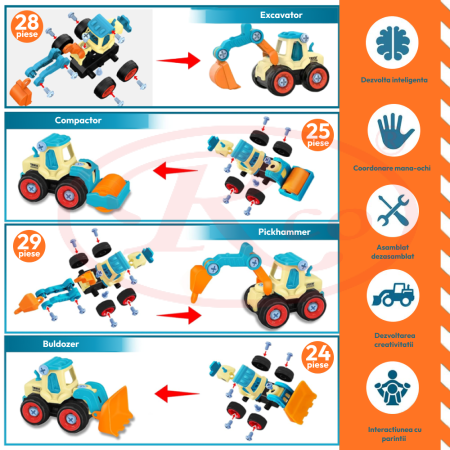 28 piese

Excavator

Compactor

25 piese

29 piese

Pickhammer

Buldozer

24 piese

Dezvolta inteligenta

Coordonare mana-ochi

Asamblat dezasamblat

Dezvoltarea creativitatii

Interactiunea cu parintii