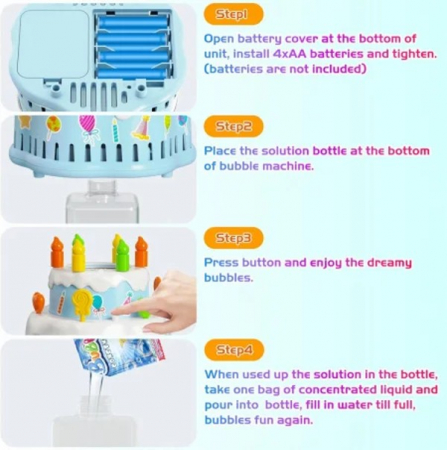 Step1

Open battery cover at the bottom of unit, install 4xAA batteries and tighten. (batteries are not included)

Step2

Place the solution bottle at the bottom of bubble machine.

Step3

Press button and enjoy the dreamy bubbles.

Step4

When used up the solution in the bottle, take one bag of concentrated liquid and pour into bottle, fill in water till full, bubbles fun again.