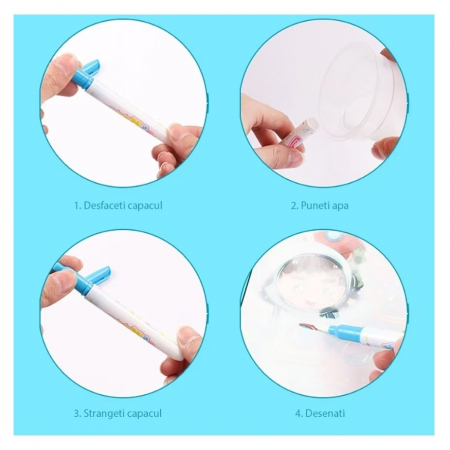 1. Desfaceti capacul

2. Puneti apa

3. Strangeti capacul

4. Desenati