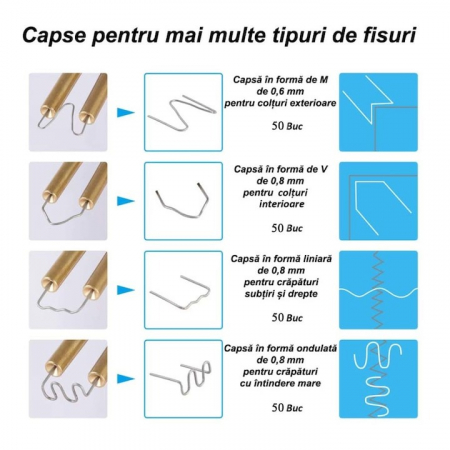 Capse pentru mai multe tipuri de fisuri

Capsă în formă de M de 0,6 mm pentru colțuri exterioare

50 Buc

Capsă în formă de V de 0,8 mm pentru colțuri interioare

50 Buc

Capsă în formă liniară de 0,8 mm pentru crăpături subțiri și drepte

50 Buc

Capsă în formă ondulată de 0,8 mm pentru crăpături cu întindere mare

50 Buc