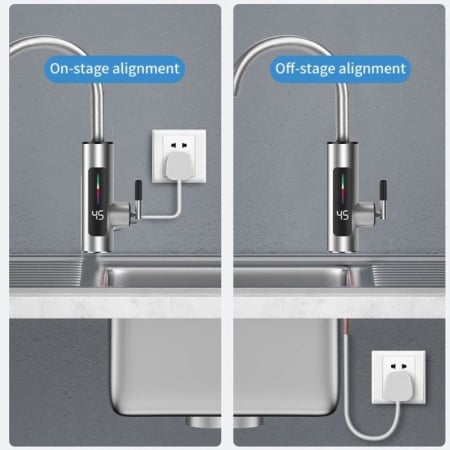 On-stage alignment

45

Off-stage alignment

45