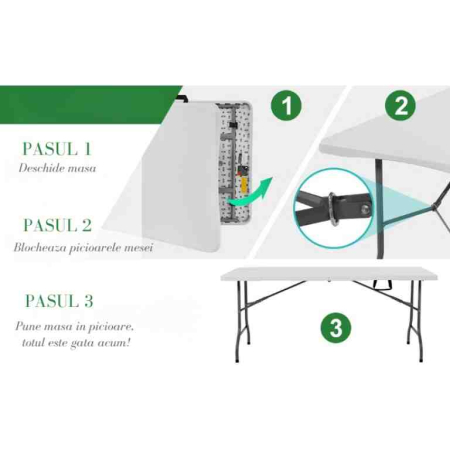 PASUL 1
Deschide masa

PASUL 2
Blocheaza picioarele mesei

PASUL 3
Pune masa in picioare, totul este gata acum!

1

2

3