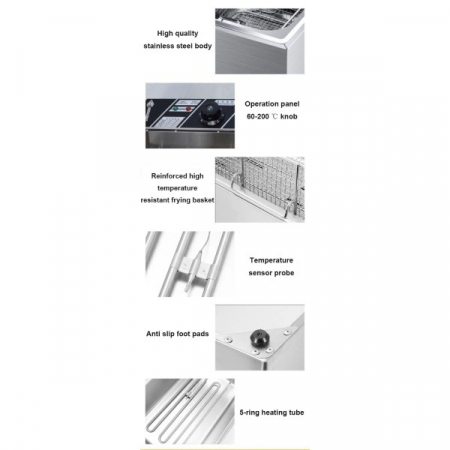 High quality stainless steel body

Operation panel 60-200 ℃ knob

Reinforced high temperature resistant frying basket

Temperature sensor probe

Anti slip foot pads

5-ring heating tube