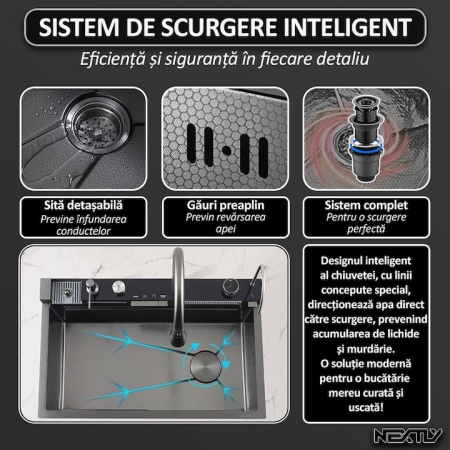 SISTEM DE SCURGERE INTELIGENT

Eficiență și siguranță în fiecare detaliu

Sită detașabilă
Previne înfundarea conductelor

Găuri preaplin
Previn revărsarea apei

Sistem complet
Pentru o scurgere perfectă

Designul inteligent al chiuvetei, cu linii concepute special, direcționează apa direct către scurgere, prevenind acumularea de lichide și murdărie.
O soluție modernă pentru o bucătărie mereu curată și uscată!

NEXTLY