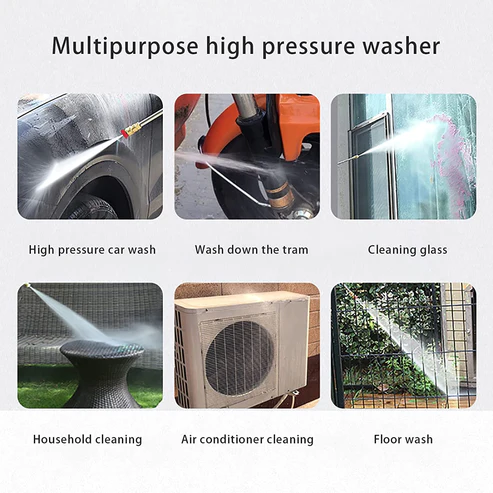 Multipurpose high pressure washer

High pressure car wash

Wash down the tram

Cleaning glass

Household cleaning

Air conditioner cleaning

Floor wash