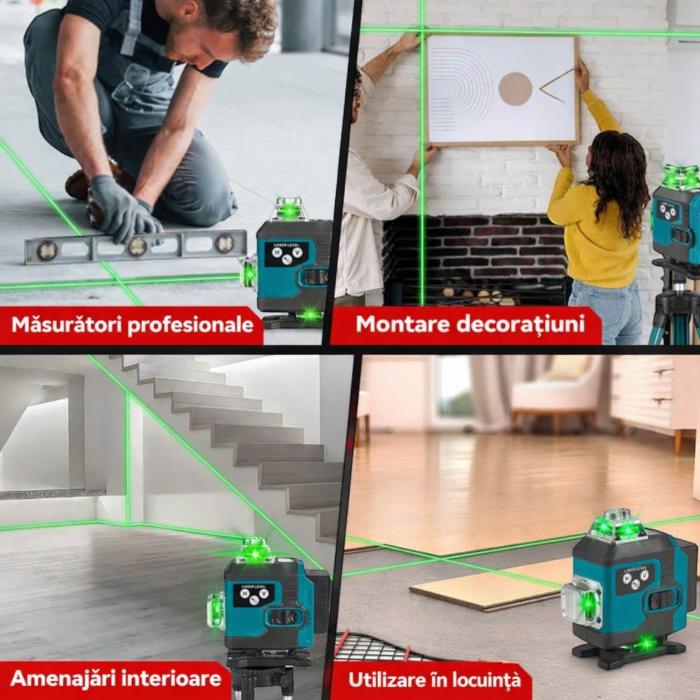 LASER LEVEL
H V

Măsurători profesionale

Montare decorațiuni

LASER LEVEL
H V

Amenajări interioare

LASER LEVEL
H V

Utilizare în locuință