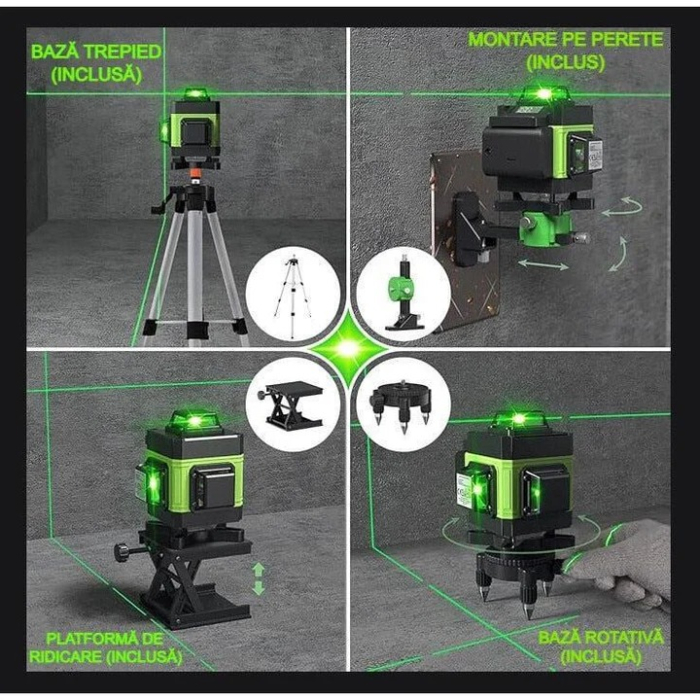 BAZĂ TREPIED
(INCLUSĂ)

MONTARE PE PERETE
(INCLUS)

PLATFORMĂ DE
RIDICARE (INCLUSĂ)

BAZĂ ROTATIVĂ
(INCLUSĂ)