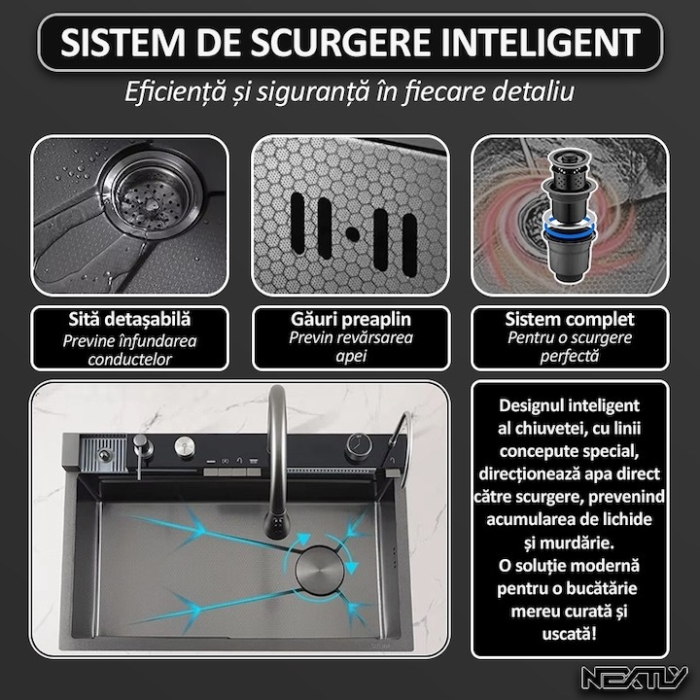 SISTEM DE SCURGERE INTELIGENT
Eficiență și siguranță în fiecare detaliu

Sită detașabilă
Previne înfundarea conductelor

Găuri preaplin
Previn revărsarea apei

Sistem complet
Pentru o scurgere perfectă

Designul inteligent al chiuvetei, cu linii concepute special, direcționează apa direct către scurgere, prevenind acumularea de lichide și murdărie.
O soluție modernă pentru o bucătărie mereu curată și uscată!

NEXTLY