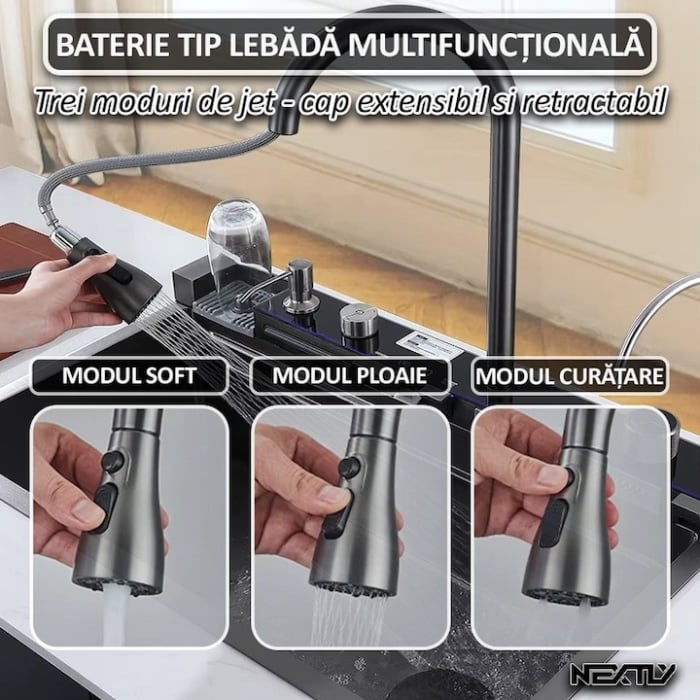 BATERIE TIP LEBĂDĂ MULTIFUNCȚIONALĂ

Trei moduri de jet - cap extensibil si retractabil

MODUL SOFT

MODUL PLOAIE

MODUL CURĂȚARE

NEXTLY