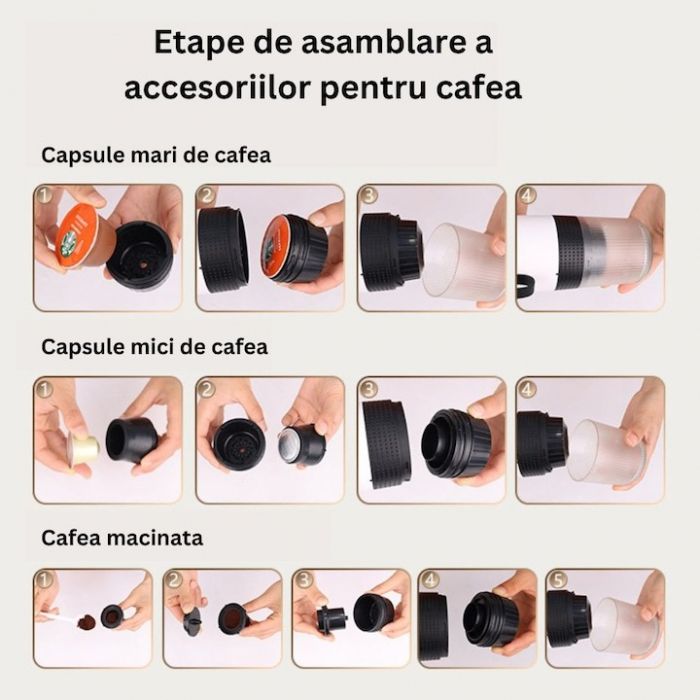 Etape de asamblare a accesoriilor pentru cafea

Capsule mari de cafea

1 2 3 4

Capsule mici de cafea

1 2 3 4

Cafea macinata

1 2 3 4 5