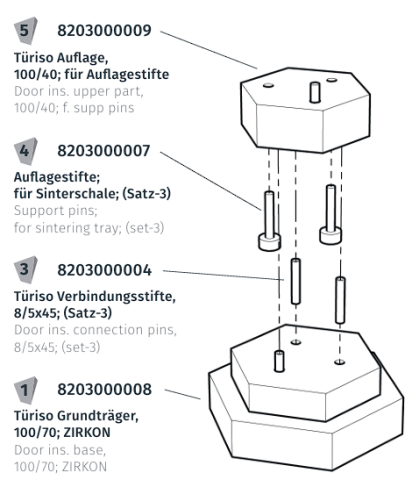 5 8203000009

Türiso Auflage, 100/40; für Auflagestifte
Door ins. upper part, 100/40; f. supp pins

4 8203000007

Auflagestifte; für Sinterschale; (Satz-3)
Support pins; for sintering tray; (set-3)

3 8203000004

Türiso Verbindungsstifte, 8/5x45; (Satz-3)
Door ins. connection pins, 8/5x45; (set-3)

1 8203000008

Türiso Grundträger, 100/70; ZIRKON
Door ins. base, 100/70; ZIRKON