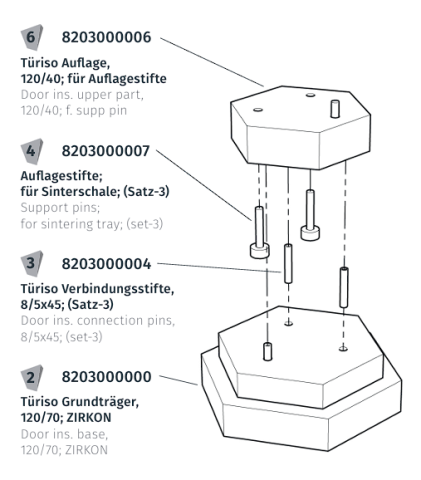 6 8203000006

Türiso Auflage, 120/40; für Auflagestifte
Door ins. upper part, 120/40; f. supp pin

4 8203000007

Auflagestifte; für Sinterschale; (Satz-3)
Support pins; for sintering tray; (set-3)

3 8203000004

Türiso Verbindungsstifte, 8/5x45; (Satz-3)
Door ins. connection pins, 8/5x45; (set-3)

2 8203000000

Türiso Grundträger, 120/70; ZIRKON
Door ins. base, 120/70; ZIRKON