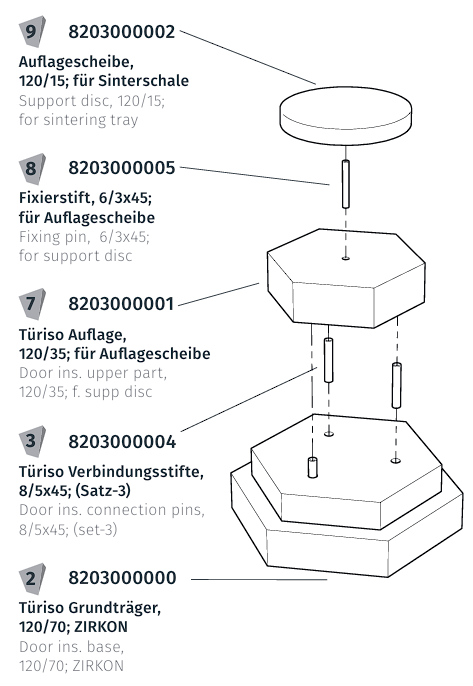 9 8203000002

Auflagescheibe, 120/15; für Sinterschale
Support disc, 120/15; for sintering tray

8 8203000005

Fixierstift, 6/3x45; für Auflagescheibe
Fixing pin, 6/3x45; for support disc

7 8203000001

Türiso Auflage, 120/35; für Auflagescheibe
Door ins. upper part, 120/35; f. supp disc

3 8203000004

Türiso Verbindungsstifte, 8/5x45; (Satz-3)
Door ins. connection pins, 8/5x45; (set-3)

2 8203000000

Türiso Grundträger, 120/70; ZIRKON
Door ins. base, 120/70; ZIRKON